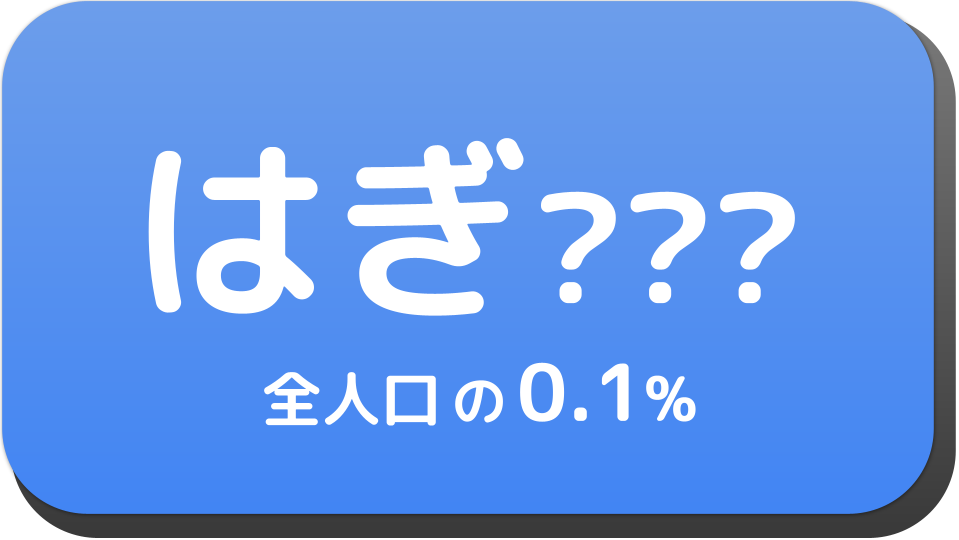 はぎ???

全人口の0.1%